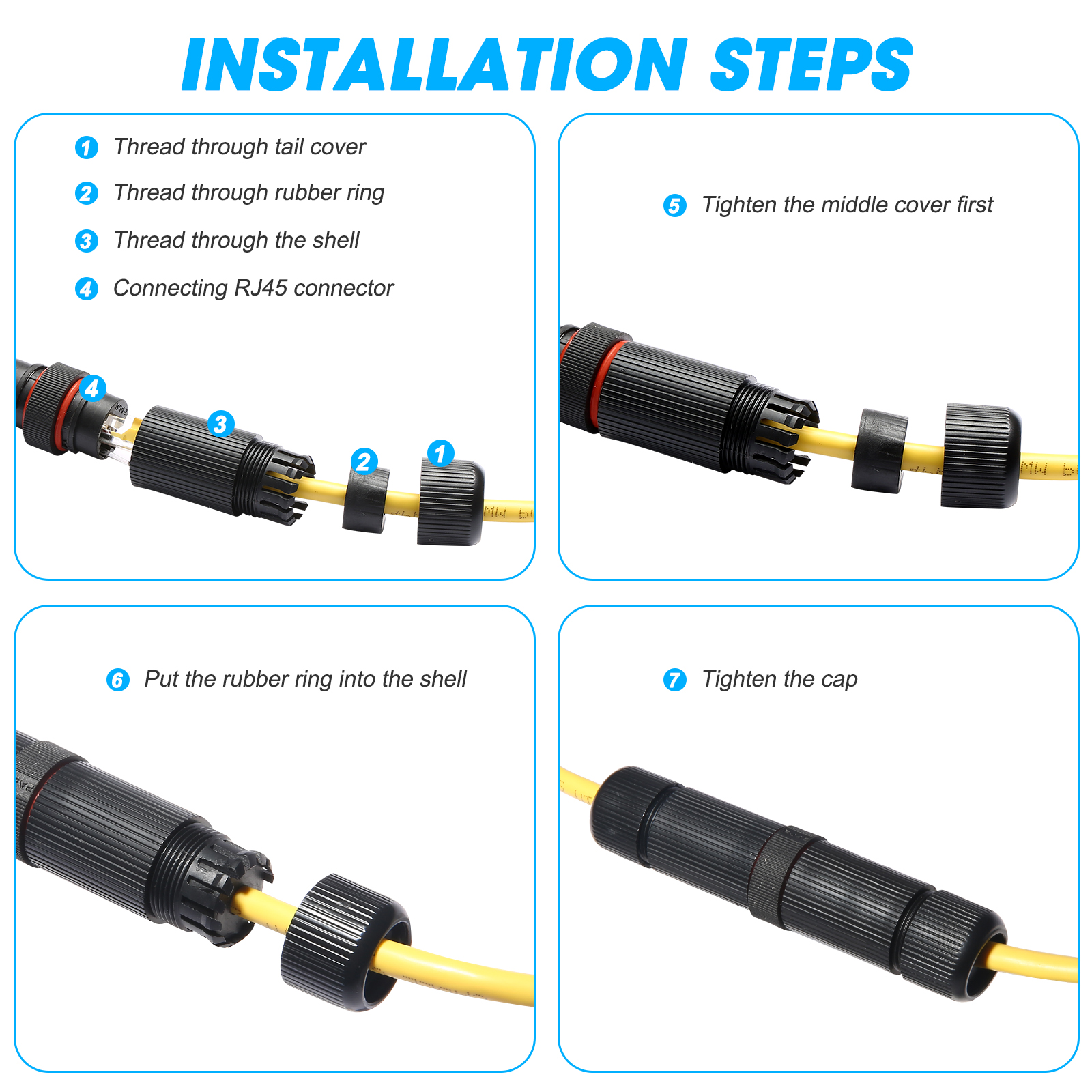 INSTALLATION STEPS

1 Thread through tail cover

2 Thread through rubber ring

3 Thread through the shell

4 Connecting RJ45 connector

4 3 2 1

5 Tighten the middle cover first

6 Put the rubber ring into the shell

7 Tighten the cap